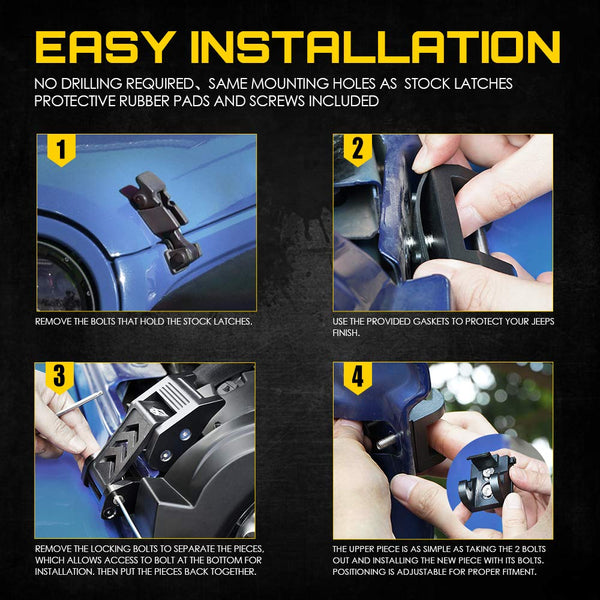 EASY INSTALLATION

NO DRILLING REQUIRED、SAME MOUNTING HOLES AS STOCK LATCHES
PROTECTIVE RUBBER PADS AND SCREWS INCLUDED

1

REMOVE THE BOLTS THAT HOLD THE STOCK LATCHES.

2

USE THE PROVIDED GASKETS TO PROTECT YOUR JEEPS FINISH.

3

REMOVE THE LOCKING BOLTS TO SEPARATE THE PIECES, WHICH ALLOWS ACCESS TO BOLT AT THE BOTTOM FOR INSTALLATION. THEN PUT THE PIECES BACK TOGETHER.

4

THE UPPER PIECE IS AS SIMPLE AS TAKING THE 2 BOLTS OUT AND INSTALLING THE NEW PIECE WITH ITS BOLTS. POSITIONING IS ADJUSTABLE FOR PROPER FITMENT.