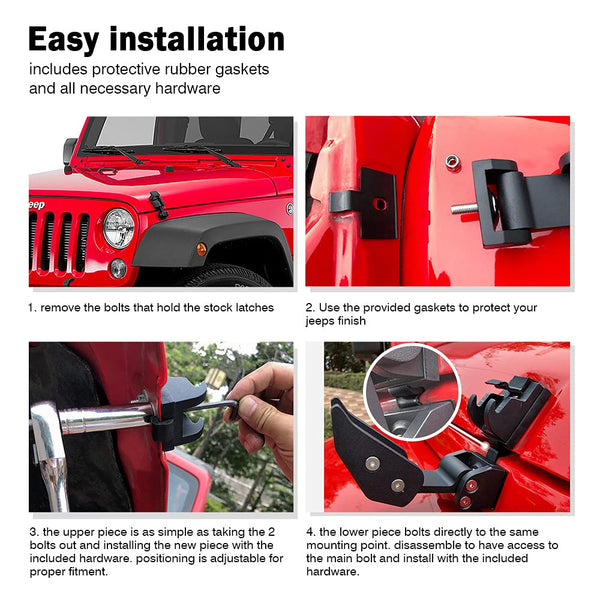 Easy installation
includes protective rubber gaskets and all necessary hardware

Jeep

1. remove the bolts that hold the stock latches

2. Use the provided gaskets to protect your jeeps finish

3. the upper piece is as simple as taking the 2 bolts out and installing the new piece with the included hardware. positioning is adjustable for proper fitment.

4. the lower piece bolts directly to the same mounting point. disassemble to have access to the main bolt and install with the included hardware.