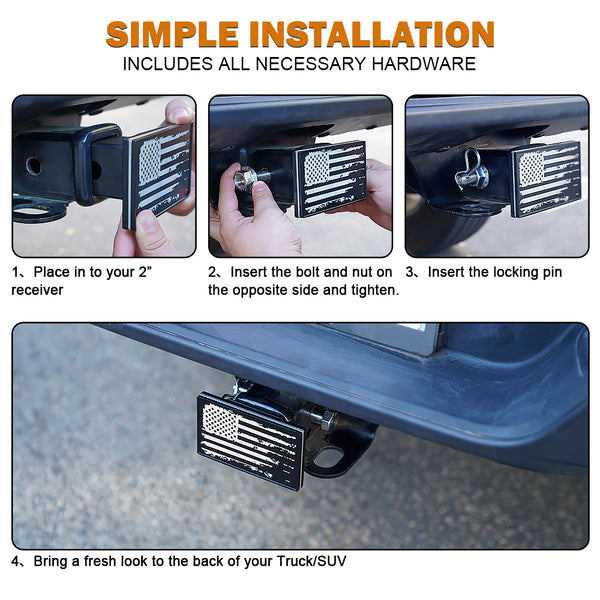 SIMPLE INSTALLATION
INCLUDES ALL NECESSARY HARDWARE

1、Place in to your 2" receiver

2、Insert the bolt and nut on the opposite side and tighten.

3、Insert the locking pin

4、Bring a fresh look to the back of your Truck/SUV